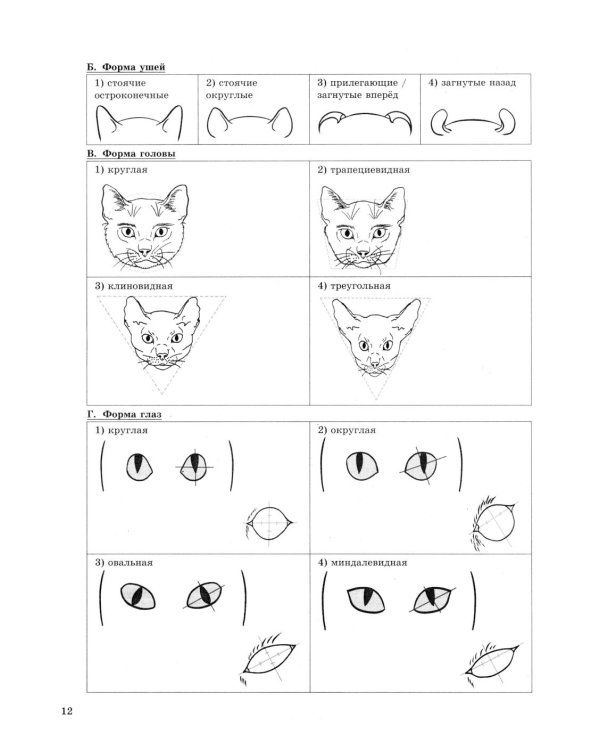 Б. Форма ушей

| 1) стоячие остроконечные | 2) стоячие округлые | 3) прилегающие / загнутые вперёд | 4) загнутые назад |
|---|---|---|---|

В. Форма головы

| 1) круглая | 2) трапециевидная |
|---|---|
| 3) клиновидная | 4) треугольная |

Г. Форма глаз

| 1) круглая | 2) округлая |
|---|---|
| 3) овальная | 4) миндалевидная |

12