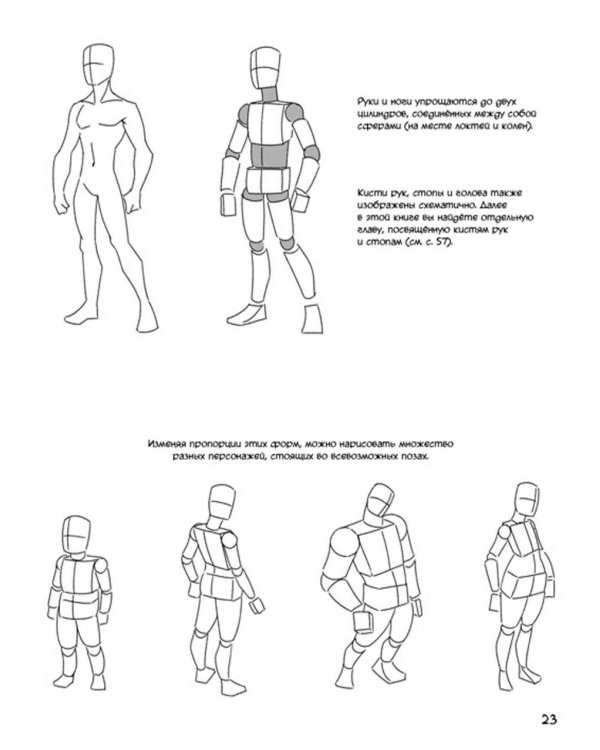 Руки и ноги упрощаются до двух цилиндров, соединённых между собой сферами (на месте локтей и колен).

Кисти рук, стопы и голова также изображены схематично. Далее в этой книге вы найдёте отдельную главу, посвящённую кистям рук и стопам (см. с. 57).

Изменяя пропорции этих форм, можно нарисовать множество разных персонажей, стоящих во всевозможных позах.

23