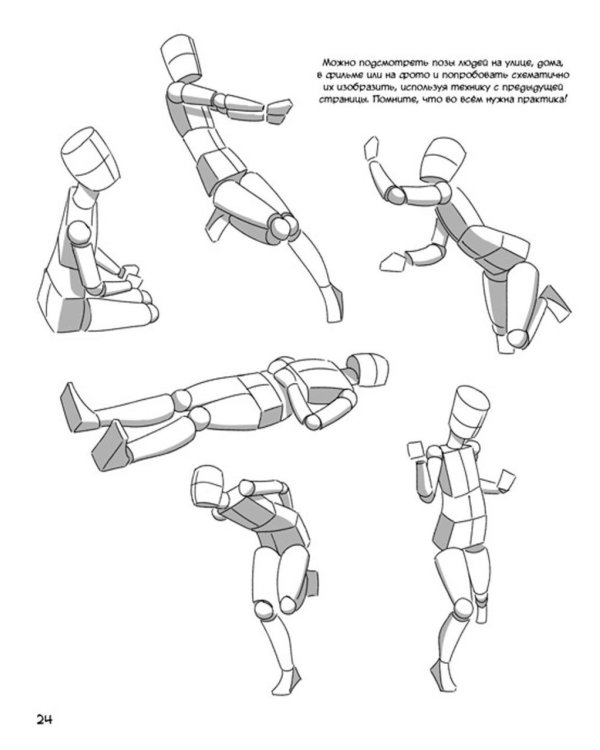 Можно подсмотреть позы людей на улице, дома, в фильме или на фото и попробовать схематично их изобразить, используя технику с предыдущей страницы. Помните, что во всём нужна практика!

24