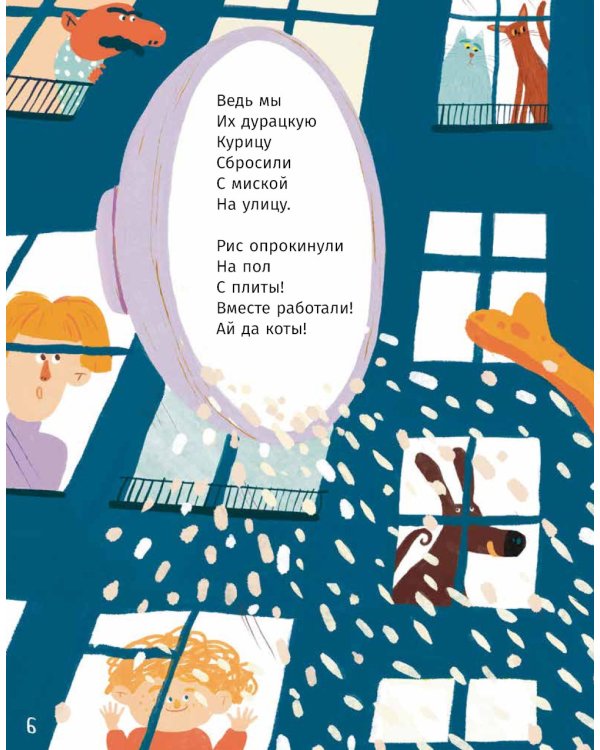 Ведь мы
Их дурацкую
Курицу
Сбросили
С миской
На улицу.

Рис опрокинули
На пол
С плиты!
Вместе работали!
Ай да коты!

6