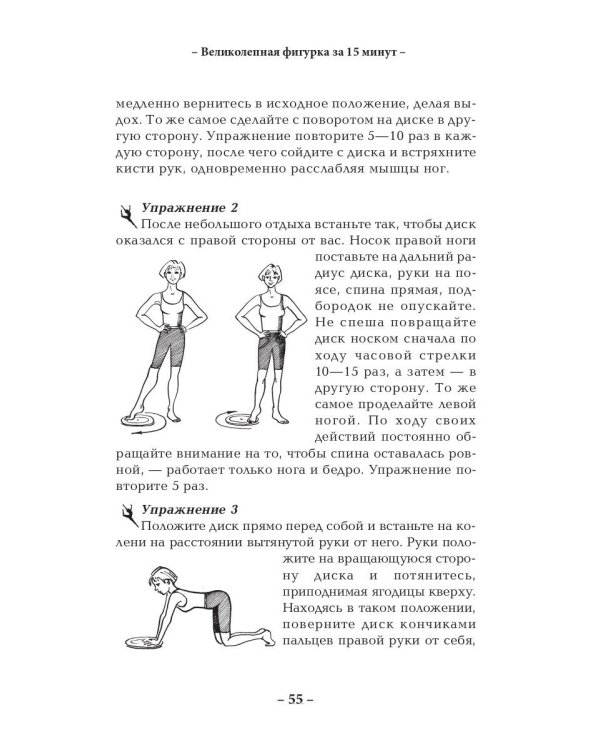 – Великолепная фигурка за 15 минут –

медленно вернитесь в исходное положение, делая выдох. То же самое сделайте с поворотом на диске в другую сторону. Упражнение повторите 5—10 раз в каждую сторону, после чего сойдите с диска и встряхните кисти рук, одновременно расслабляя мышцы ног.

Упражнение 2
После небольшого отдыха встаньте так, чтобы диск оказался с правой стороны от вас. Носок правой ноги поставьте на дальний радиус диска, руки на поясе, спина прямая, подбородок не опускайте. Не спеша повращайте диск носком сначала по ходу часовой стрелки 10—15 раз, а затем — в другую сторону. То же самое проделайте левой ногой. По ходу своих действий постоянно обращайте внимание на то, чтобы спина оставалась ровной, — работает только нога и бедро. Упражнение повторите 5 раз.

Упражнение 3
Положите диск прямо перед собой и встаньте на колени на расстоянии вытянутой руки от него. Руки положите на вращающуюся сторону диска и потянитесь, приподнимая ягодицы кверху. Находясь в таком положении, поверните диск кончиками пальцев правой руки от себя,

– 55 –