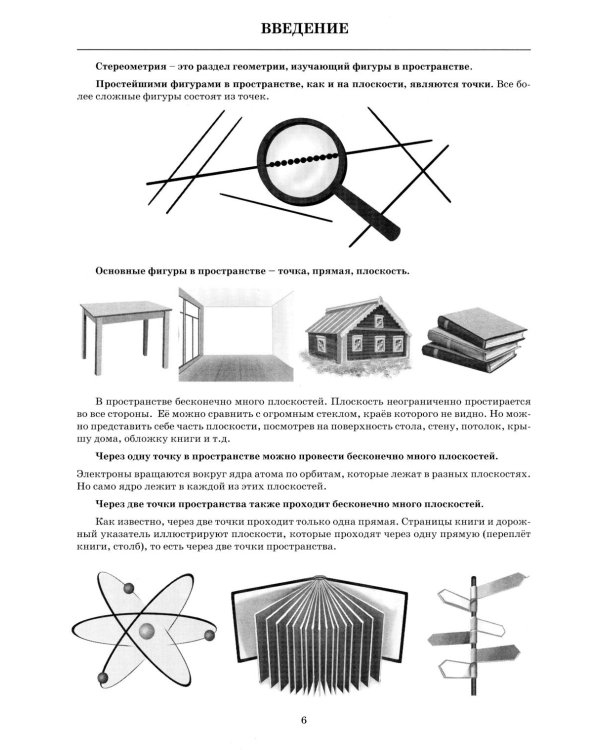 ВВЕДЕНИЕ

Стереометрия – это раздел геометрии, изучающий фигуры в пространстве.

Простейшими фигурами в пространстве, как и на плоскости, являются точки. Все более сложные фигуры состоят из точек.

Основные фигуры в пространстве – точка, прямая, плоскость.

В пространстве бесконечно много плоскостей. Плоскость неограниченно простирается во все стороны. Её можно сравнить с огромным стеклом, краёв которого не видно. Но можно представить себе часть плоскости, посмотрев на поверхность стола, стену, потолок, крышу дома, обложку книги и т.д.

Через одну точку в пространстве можно провести бесконечно много плоскостей.

Электроны вращаются вокруг ядра атома по орбитам, которые лежат в разных плоскостях. Но само ядро лежит в каждой из этих плоскостей.

Через две точки пространства также проходит бесконечно много плоскостей.

Как известно, через две точки проходит только одна прямая. Страницы книги и дорожный указатель иллюстрируют плоскости, которые проходят через одну прямую (переплёт книги, столб), то есть через две точки пространства.

6