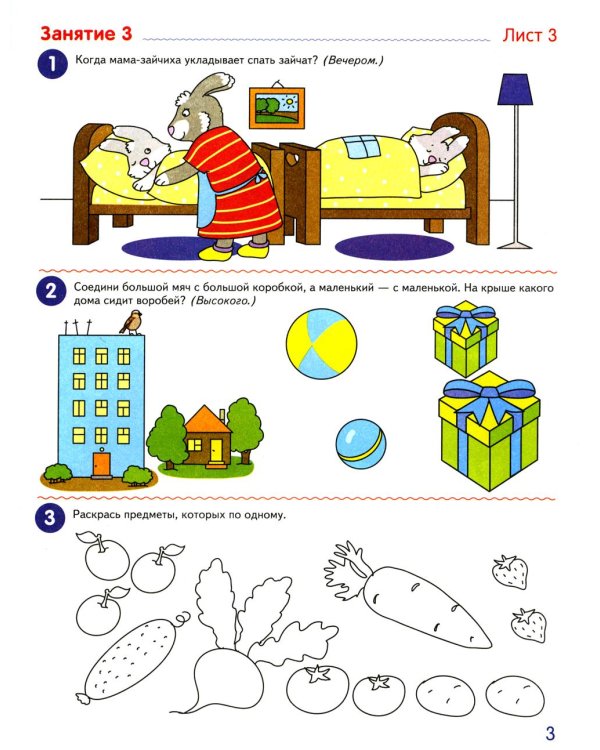 Занятие 3

Лист 3

1 Когда мама-зайчиха укладывает спать зайчат? (Вечером.)

2 Соедини большой мяч с большой коробкой, а маленький — с маленькой. На крыше какого дома сидит воробей? (Высокого.)

3 Раскрась предметы, которых по одному.

3