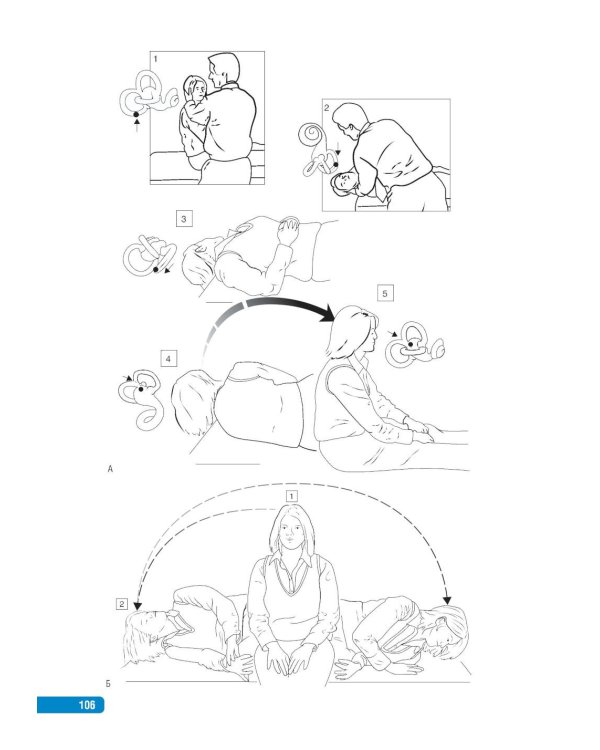 1

2

3

5

4

А

1

2

Б

106