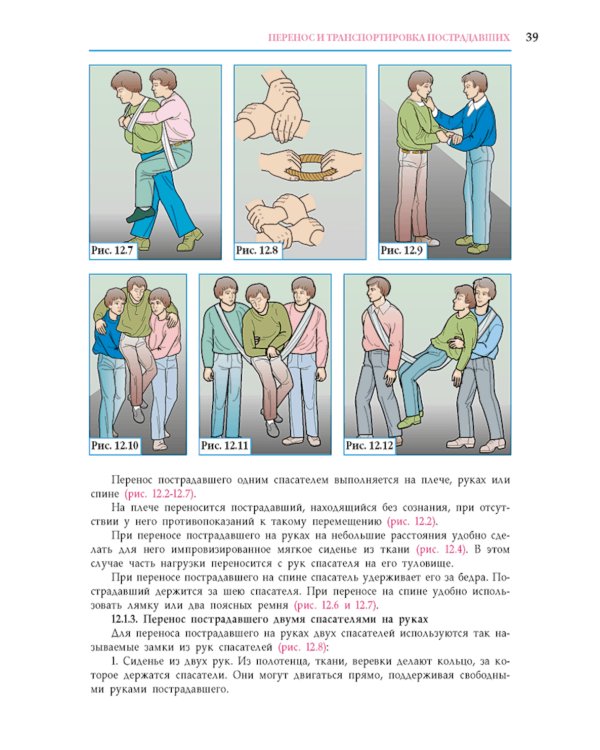 ПЕРЕНОС И ТРАНСПОРТИРОВКА ПОСТРАДАВШИХ 39

Рис. 12.7

Рис. 12.8

Рис. 12.9

Рис. 12.10

Рис. 12.11

Рис. 12.12

Перенос пострадавшего одним спасателем выполняется на плече, руках или спине (рис. 12.2-12.7).

На плече переносится пострадавший, находящийся без сознания, при отсутствии у него противопоказаний к такому перемещению (рис. 12.2).

При переносе пострадавшего на руках на небольшие расстояния удобно сделать для него импровизированное мягкое сиденье из ткани (рис. 12.4). В этом случае часть нагрузки переносится с рук спасателя на его туловище.

При переносе пострадавшего на спине спасатель удерживает его за бедра. Пострадавший держится за шею спасателя. При переносе на спине удобно использовать лямку или два поясных ремня (рис. 12.6 и 12.7).

12.1.3. Перенос пострадавшего двумя спасателями на руках

Для переноса пострадавшего на руках двух спасателей используются так называемые замки из рук спасателей (рис. 12.8):

1. Сиденье из двух рук. Из полотенца, ткани, веревки делают кольцо, за которое держатся спасатели. Они могут двигаться прямо, поддерживая свободными руками пострадавшего.