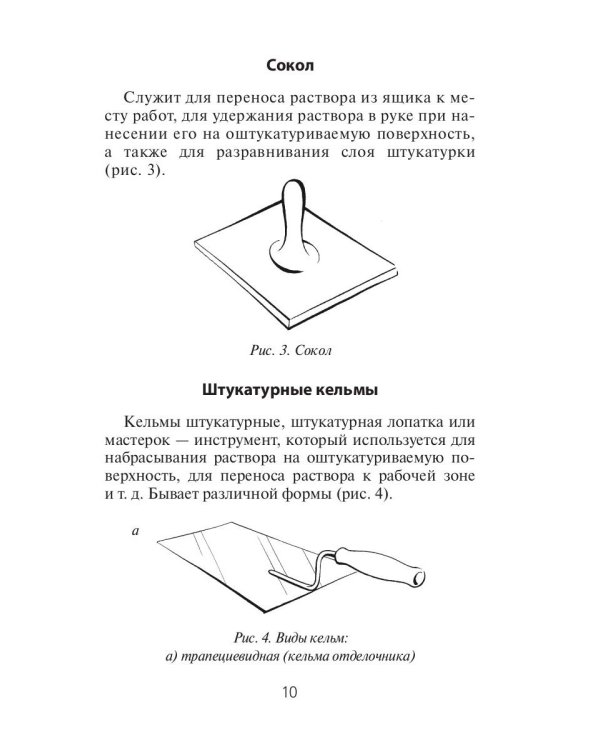 Сокол

Служит для переноса раствора из ящика к месту работ, для удержания раствора в руке при нанесении его на оштукатуриваемую поверхность, а также для разравнивания слоя штукатурки (рис. 3).

Рис. 3. Сокол

Штукатурные кельмы

Кельмы штукатурные, штукатурная лопатка или мастерок — инструмент, который используется для набрасывания раствора на оштукатуриваемую поверхность, для переноса раствора к рабочей зоне и т. д. Бывает различной формы (рис. 4).

а

Рис. 4. Виды кельм:
а) трапециевидная (кельма отделочника)

10