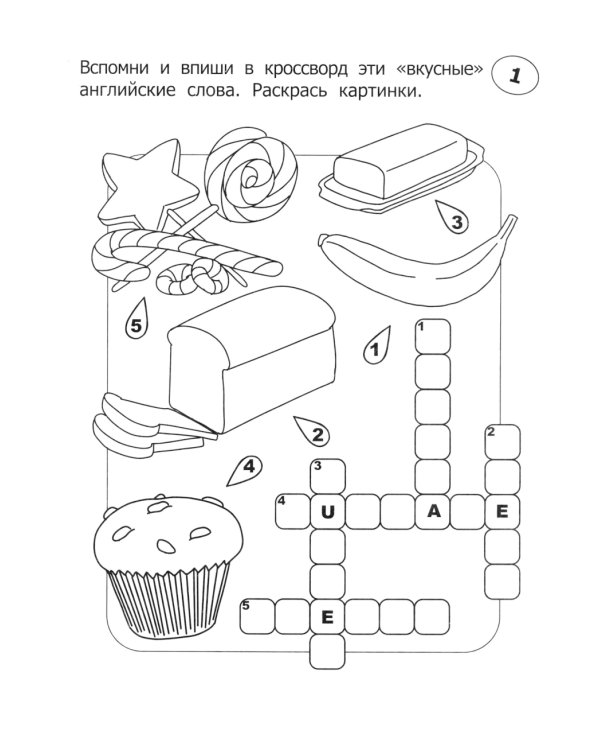 Вспомни и впиши в кроссворд эти «вкусные» английские слова. Раскрась картинки.

1

3

5

1

2

4

1

2

3

4 U A E

5 E