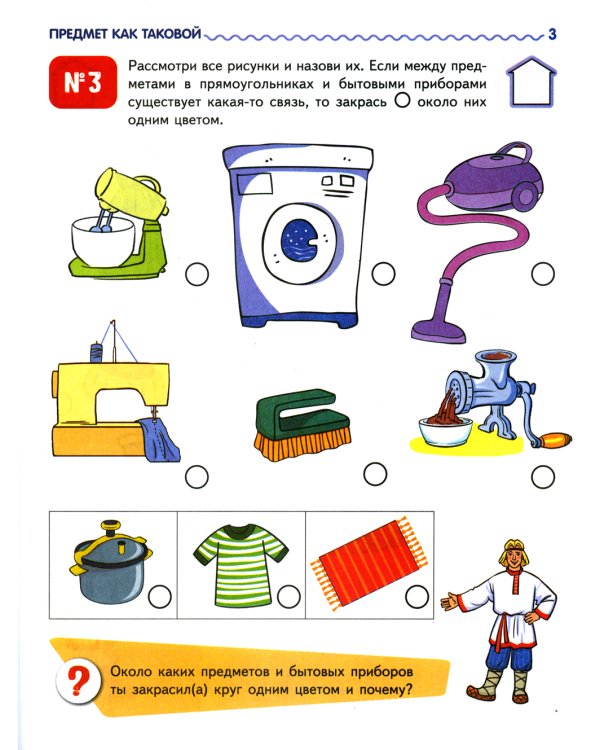 ПРЕДМЕТ КАК ТАКОВОЙ 3

№ 3

Рассмотри все рисунки и назови их. Если между предметами в прямоугольниках и бытовыми приборами существует какая-то связь, то закрась ○ около них одним цветом.

?

Около каких предметов и бытовых приборов ты закрасил(а) круг одним цветом и почему?