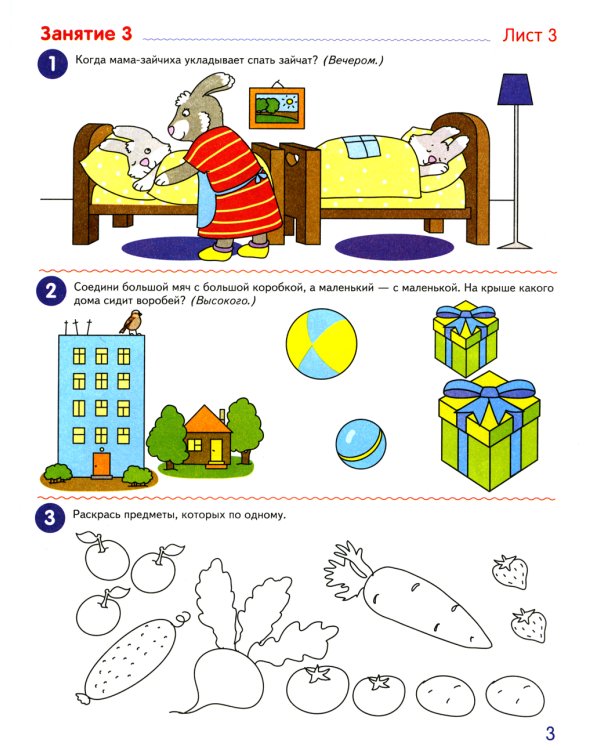 Занятие 3

Лист 3

1 Когда мама-зайчиха укладывает спать зайчат? (Вечером.)

2 Соедини большой мяч с большой коробкой, а маленький — с маленькой. На крыше какого дома сидит воробей? (Высокого.)

3 Раскрась предметы, которых по одному.

3