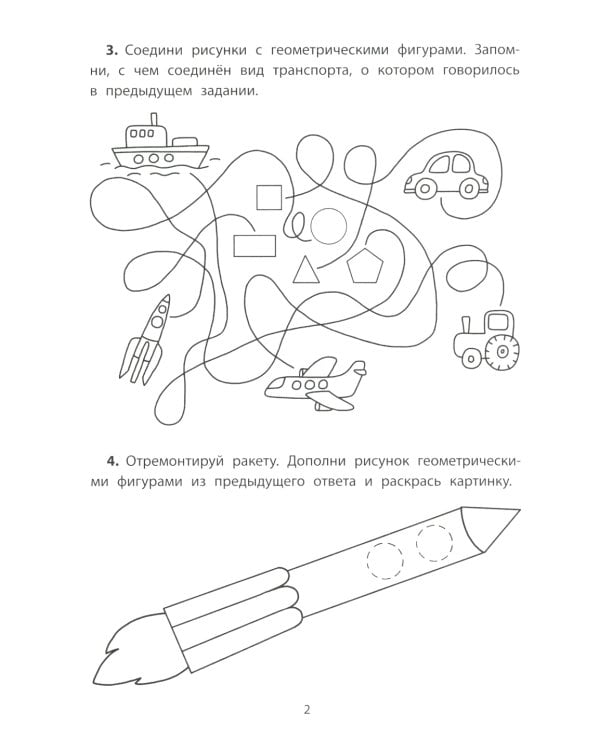 **3.** Соедини рисунки с геометрическими фигурами. Запомни, с чем соединён вид транспорта, о котором говорилось в предыдущем задании.

**4.** Отремонтируй ракету. Дополни рисунок геометрическими фигурами из предыдущего ответа и раскрась картинку.

2