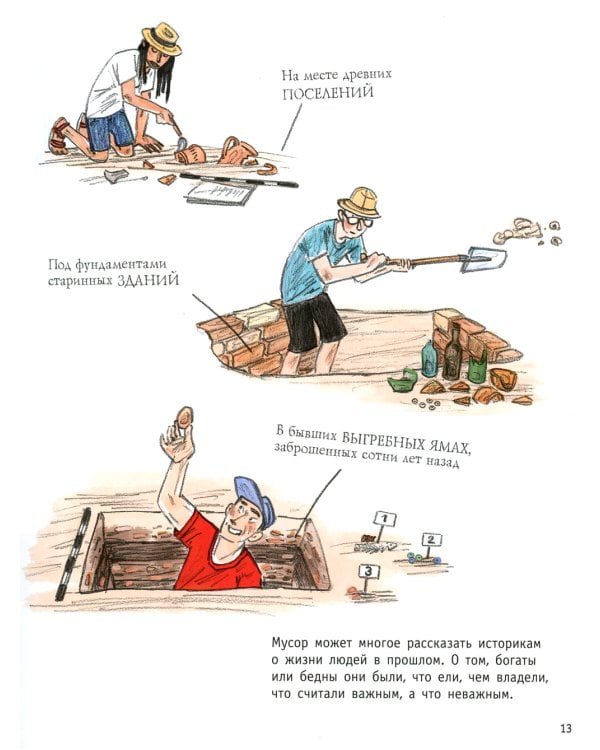 На месте древних ПОСЕЛЕНИЙ

Под фундаментами старинных ЗДАНИЙ

В бывших ВЫГРЕБНЫХ ЯМАХ, заброшенных сотни лет назад

1

2

3

Мусор может многое рассказать историкам о жизни людей в прошлом. О том, богаты или бедны они были, что ели, чем владели, что считали важным, а что неважным.

13