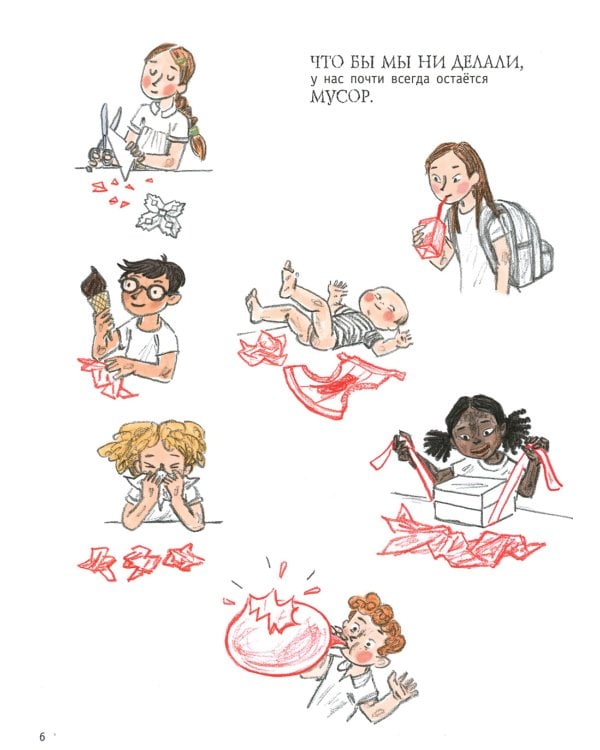 ЧТО БЫ МЫ НИ ДЕЛАЛИ,
у нас почти всегда остаётся
МУСОР.

6