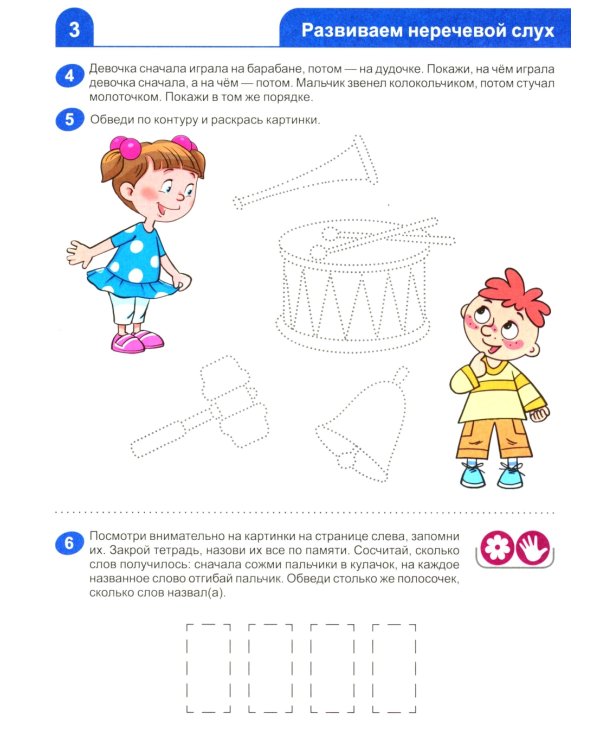 3

Развиваем неречевой слух

4 Девочка сначала играла на барабане, потом — на дудочке. Покажи, на чём играла девочка сначала, а на чём — потом. Мальчик звенел колокольчиком, потом стучал молоточком. Покажи в том же порядке.

5 Обведи по контуру и раскрась картинки.

6 Посмотри внимательно на картинки на странице слева, запомни их. Закрой тетрадь, назови их все по памяти. Сосчитай, сколько слов получилось: сначала сожми пальчики в кулачок, на каждое названное слово отгибай пальчик. Обведи столько же полосочек, сколько слов назвал(а).