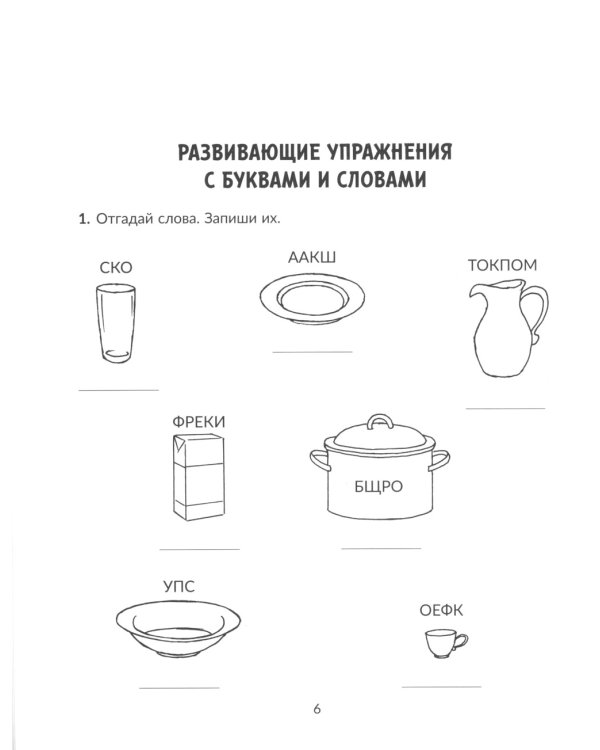 РАЗВИВАЮЩИЕ УПРАЖНЕНИЯ С БУКВАМИ И СЛОВАМИ

1. Отгадай слова. Запиши их.

СКО

ААКШ

ТОКПОМ

ФРЕКИ

БЩРО

УПС

ОЕФК

6