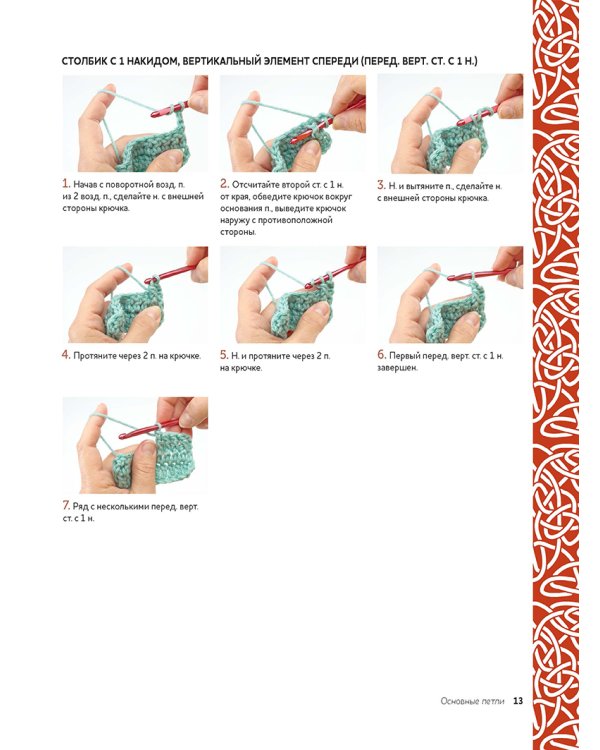 СТОЛБИК С 1 НАКИДОМ, ВЕРТИКАЛЬНЫЙ ЭЛЕМЕНТ СПЕРЕДИ (ПЕРЕД. ВЕРТ. СТ. С 1 Н.)

1. Начав с поворотной возд. п. из 2 возд. п., сделайте н. с внешней стороны крючка.

2. Отсчитайте второй ст. с 1 н. от края, обведите крючок вокруг основания п., выведите крючок наружу с противоположной стороны.

3. Н. и вытяните п., сделайте н. с внешней стороны крючка.

4. Протяните через 2 п. на крючке.

5. Н. и протяните через 2 п. на крючке.

6. Первый перед. верт. ст. с 1 н. завершен.

7. Ряд с несколькими перед. верт. ст. с 1 н.

Основные петли 13