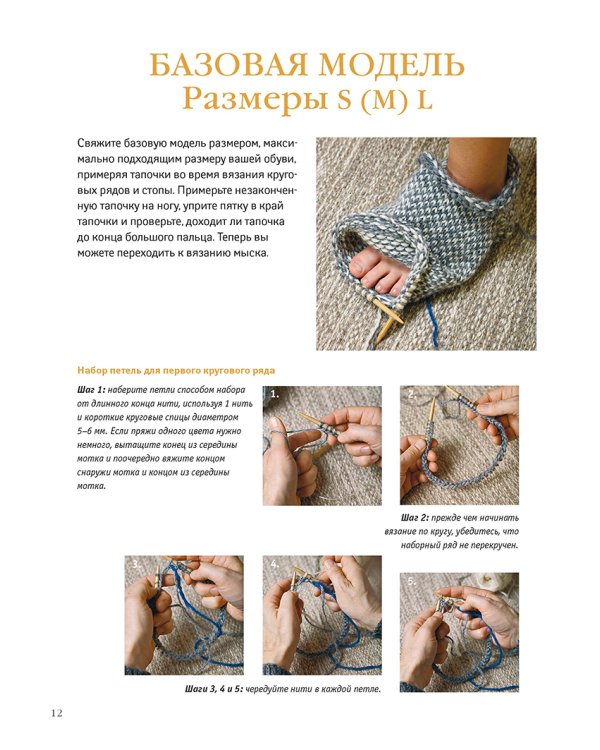 БАЗОВАЯ МОДЕЛЬ
Размеры S (M) L

Свяжите базовую модель размером, максимально подходящим размеру вашей обуви, примеряя тапочки во время вязания круговых рядов и стопы. Примерьте незаконченную тапочку на ногу, уприте пятку в край тапочки и проверьте, доходит ли тапочка до конца большого пальца. Теперь вы можете переходить к вязанию мыска.

Набор петель для первого кругового ряда

Шаг 1: наберите петли способом набора от длинного конца нити, используя 1 нить и короткие круговые спицы диаметром 5–6 мм. Если пряжи одного цвета нужно немного, вытащите конец из середины мотка и поочередно вяжите концом снаружи мотка и концом из середины мотка.

1.

2.

Шаг 2: прежде чем начинать вязание по кругу, убедитесь, что наборный ряд не перекручен.

3.

4.

5.

Шаги 3, 4 и 5: чередуйте нити в каждой петле.

12