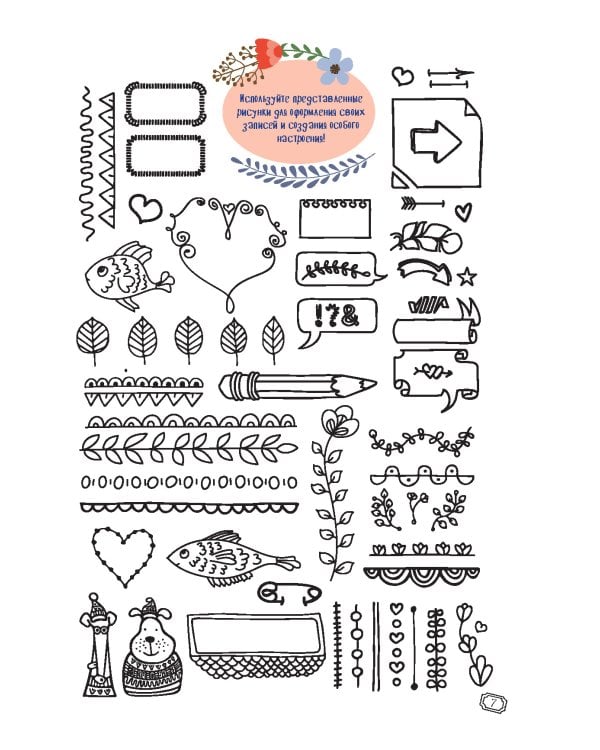 Используйте представленные рисунки для оформления своих записей и создания особого настроения!

!?&

7