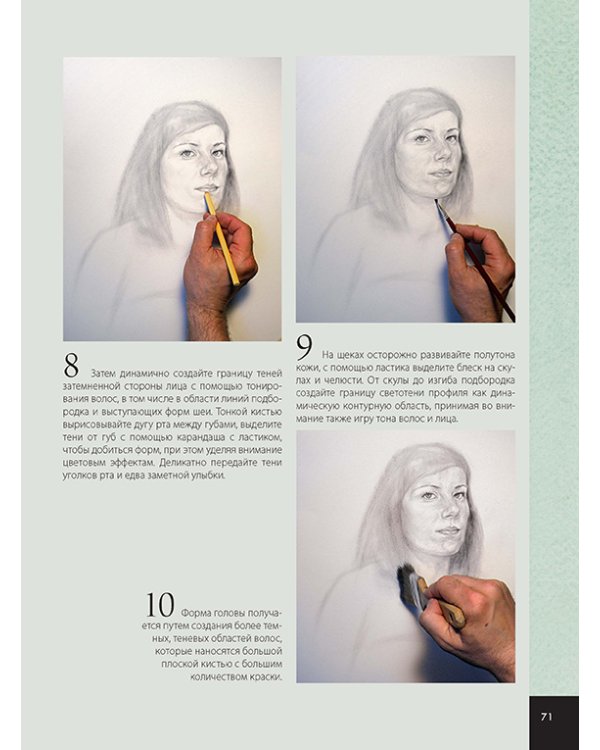 8 Затем динамично создайте границу теней затемненной стороны лица с помощью тонирования волос, в том числе в области линий подбородка и выступающих форм шеи. Тонкой кистью вырисовывайте дугу рта между губами, выделите тени от губ с помощью карандаша с ластиком, чтобы добиться форм, при этом уделяя внимание цветовым эффектам. Деликатно передайте тени уголков рта и едва заметной улыбки.

9 На щеках осторожно развивайте полутона кожи, с помощью ластика выделите блеск на скулах и челюсти. От скулы до изгиба подбородка создайте границу светотени профиля как динамическую контурную область, принимая во внимание также игру тона волос и лица.

10 Форма головы получается путем создания более темных, теневых областей волос, которые наносятся большой плоской кистью с большим количеством краски.

71