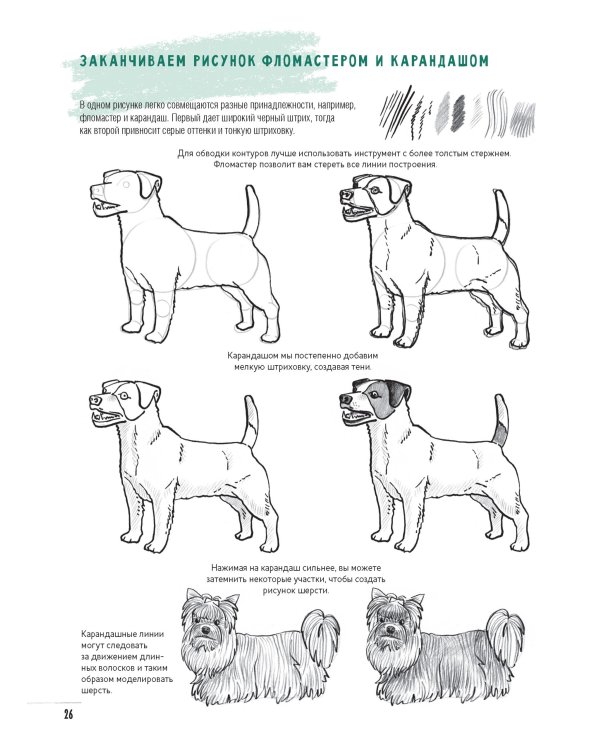 ЗАКАНЧИВАЕМ РИСУНОК ФЛОМАСТЕРОМ И КАРАНДАШОМ

В одном рисунке легко совмещаются разные принадлежности, например, фломастер и карандаш. Первый дает широкий черный штрих, тогда как второй привносит серые оттенки и тонкую штриховку.

Для обводки контуров лучше использовать инструмент с более толстым стержнем. Фломастер позволит вам стереть все линии построения.

Карандашом мы постепенно добавим мелкую штриховку, создавая тени.

Нажимая на карандаш сильнее, вы можете затемнить некоторые участки, чтобы создать рисунок шерсти.

Карандашные линии могут следовать за движением длинных волосков и таким образом моделировать шерсть.

26