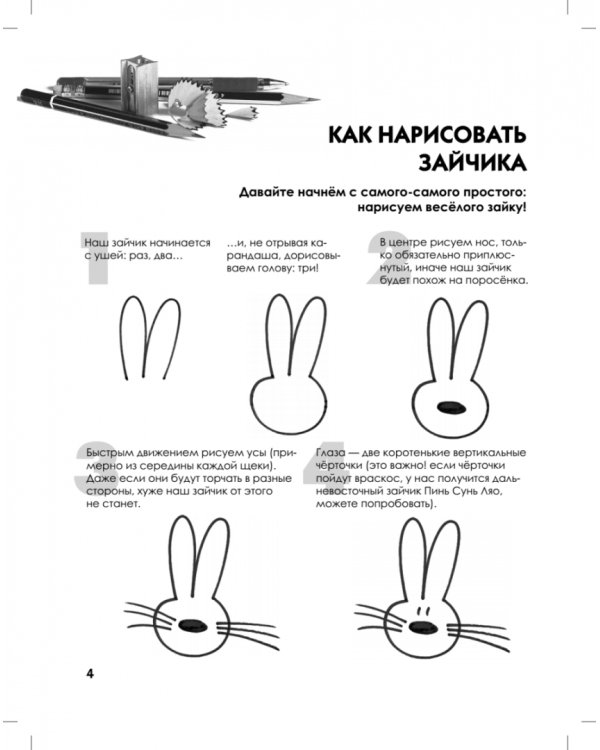 КАК НАРИСОВАТЬ ЗАЙЧИКА

Давайте начнём с самого-самого простого: нарисуем весёлого зайку!

1

Наш зайчик начинается с ушей: раз, два…

…и, не отрывая карандаша, дорисовываем голову: три!

2

В центре рисуем нос, только обязательно приплюснутый, иначе наш зайчик будет похож на поросёнка.

3

Быстрым движением рисуем усы (примерно из середины каждой щеки). Даже если они будут торчать в разные стороны, хуже наш зайчик от этого не станет.

4

Глаза — две коротенькие вертикальные чёрточки (это важно! если чёрточки пойдут враскос, у нас получится дальневосточный зайчик Пинь Сунь Ляо, можете попробовать).

4