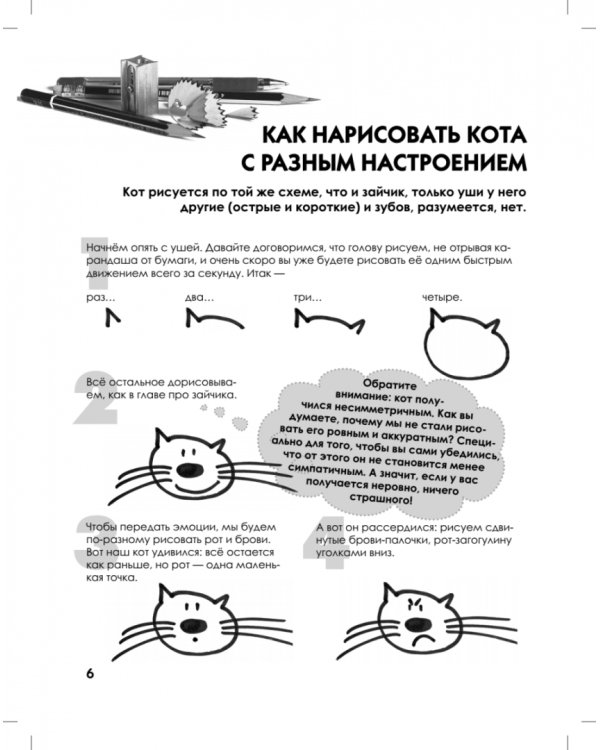 КАК НАРИСОВАТЬ КОТА С РАЗНЫМ НАСТРОЕНИЕМ

Кот рисуется по той же схеме, что и зайчик, только уши у него другие (острые и короткие) и зубов, разумеется, нет.

1

Начнём опять с ушей. Давайте договоримся, что голову рисуем, не отрывая карандаша от бумаги, и очень скоро вы уже будете рисовать её одним быстрым движением всего за секунду. Итак —

раз... два... три... четыре.

2

Всё остальное дорисовываем, как в главе про зайчика.

Обратите внимание: кот получился несимметричным. Как вы думаете, почему мы не стали рисовать его ровным и аккуратным? Специально для того, чтобы вы сами убедились, что от этого он не становится менее симпатичным. А значит, если у вас получается неровно, ничего страшного!

3

Чтобы передать эмоции, мы будем по-разному рисовать рот и брови. Вот наш кот удивился: всё остается как раньше, но рот — одна маленькая точка.

4

А вот он рассердился: рисуем сдвинутые брови-палочки, рот-загогулину уголками вниз.

6