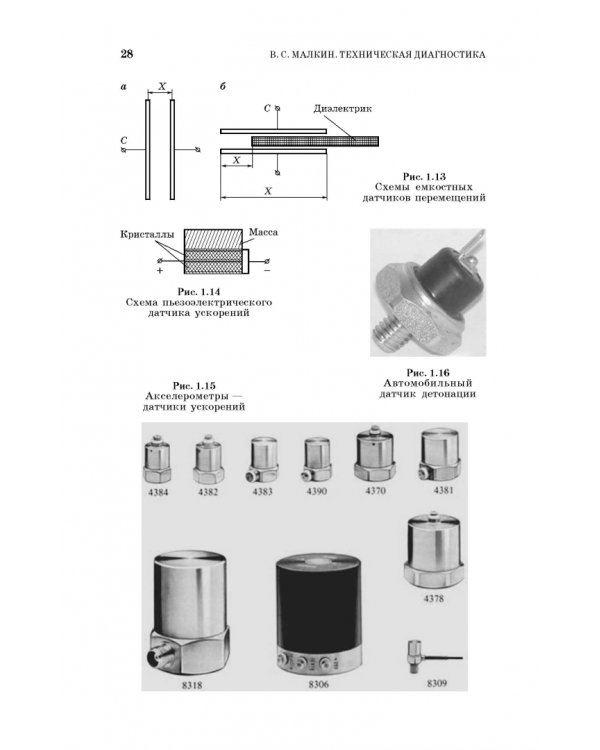 28

В. С. МАЛКИН. ТЕХНИЧЕСКАЯ ДИАГНОСТИКА

а

X

C

б

C

Диэлектрик

X

X

Рис. 1.13
Схемы емкостных датчиков перемещений

Кристаллы

Масса

+

−

Рис. 1.14
Схема пьезоэлектрического датчика ускорений

Рис. 1.16
Автомобильный датчик детонации

Рис. 1.15
Акселерометры — датчики ускорений

4384

4382

4383

4390

4370

4381

4378

8318

8306

8309