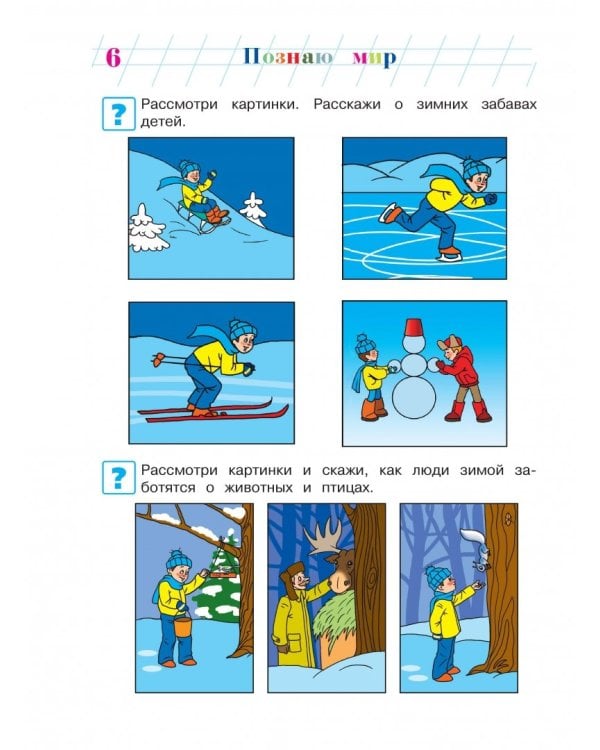 6 Познаю мир

?

Рассмотри картинки. Расскажи о зимних забавах детей.

?

Рассмотри картинки и скажи, как люди зимой заботятся о животных и птицах.