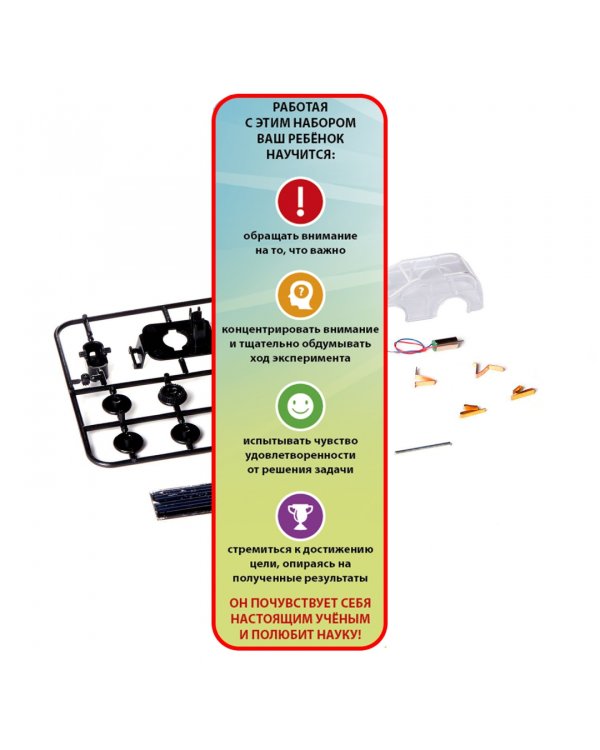 РАБОТАЯ С ЭТИМ НАБОРОМ ВАШ РЕБЁНОК НАУЧИТСЯ:

!

обращать внимание на то, что важно

?

концентрировать внимание и тщательно обдумывать ход эксперимента

испытывать чувство удовлетворенности от решения задачи

стремиться к достижению цели, опираясь на полученные результаты

ОН ПОЧУВСТВУЕТ СЕБЯ НАСТОЯЩИМ УЧЁНЫМ И ПОЛЮБИТ НАУКУ!