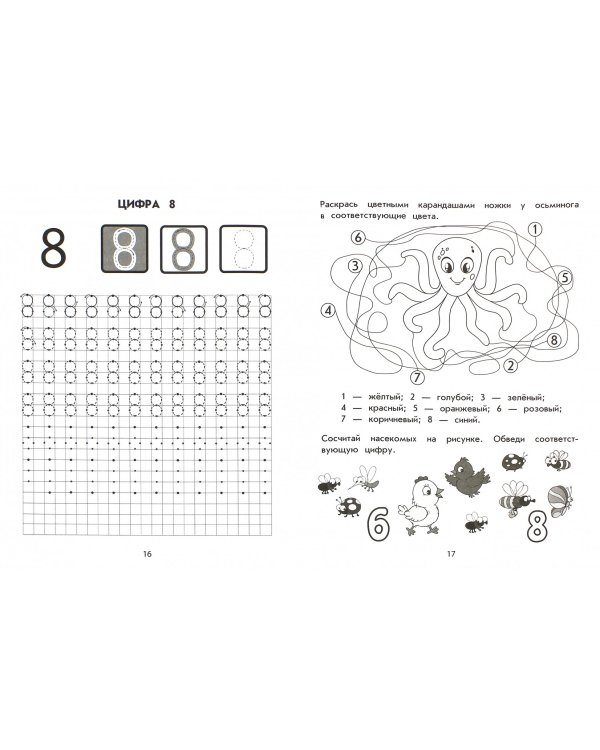 ЦИФРА 8

8 8 8 8

16

Раскрась цветными карандашами ножки у осьминога в соответствующие цвета.

6 1 3 5 4 8 2 7

1 — жёлтый; 2 — голубой; 3 — зелёный; 4 — красный; 5 — оранжевый; 6 — розовый; 7 — коричневый; 8 — синий.

Сосчитай насекомых на рисунке. Обведи соответствующую цифру.

6 8

17