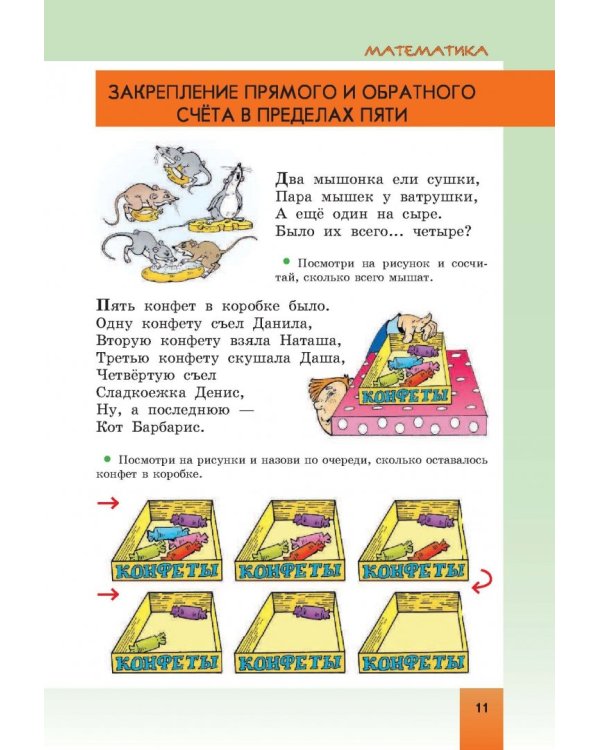 МАТЕМАТИКА

ЗАКРЕПЛЕНИЕ ПРЯМОГО И ОБРАТНОГО СЧЁТА В ПРЕДЕЛАХ ПЯТИ

Два мышонка ели сушки,
Пара мышек у ватрушки,
А ещё один на сыре.
Было их всего... четыре?

Посмотри на рисунок и сосчитай, сколько всего мышат.

Пять конфет в коробке было.
Одну конфету съел Данила,
Вторую конфету взяла Наташа,
Третью конфету скушала Даша,
Четвёртую съел
Сладкоежка Денис,
Ну, а последнюю —
Кот Барбарис.

КОНФЕТЫ

Посмотри на рисунки и назови по очереди, сколько оставалось конфет в коробке.

КОНФЕТЫ
КОНФЕТЫ
КОНФЕТЫ
КОНФЕТЫ
КОНФЕТЫ
КОНФЕТЫ

11