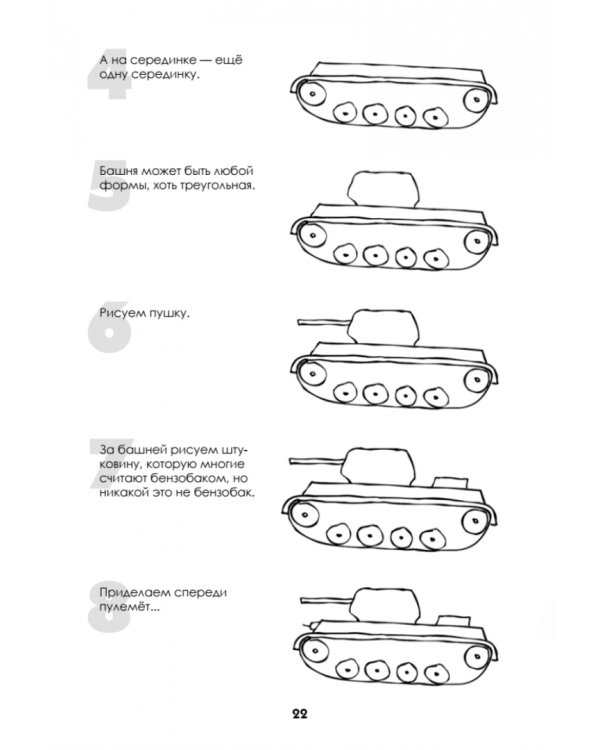 4
А на серединке — ещё одну серединку.

5
Башня может быть любой формы, хоть треугольная.

6
Рисуем пушку.

7
За башней рисуем штуковину, которую многие считают бензобаком, но никакой это не бензобак.

8
Приделаем спереди пулемёт...

22