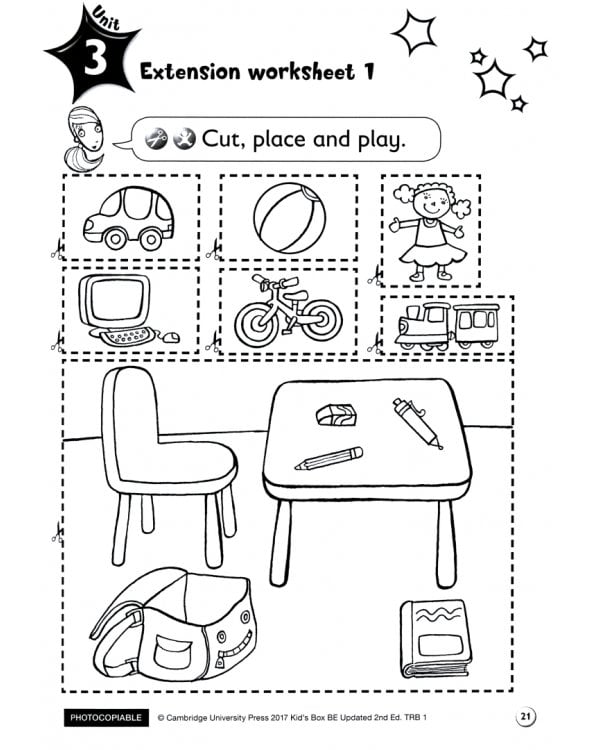 Unit 3 Extension worksheet 1

Cut, place and play.

PHOTOCOPIABLE © Cambridge University Press 2017 Kid's Box BE Updated 2nd Ed. TRB 1

21