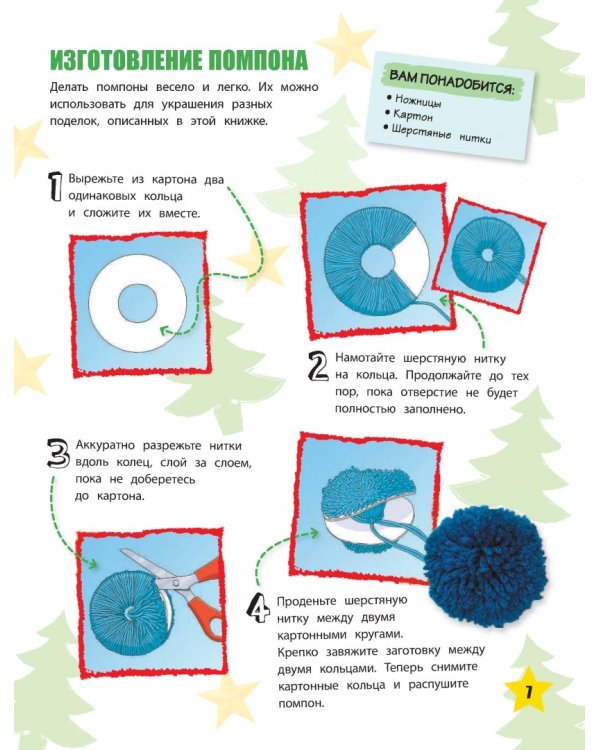 ИЗГОТОВЛЕНИЕ ПОМПОНА

Делать помпоны весело и легко. Их можно использовать для украшения разных поделок, описанных в этой книжке.

ВАМ ПОНАДОБИТСЯ:
• Ножницы
• Картон
• Шерстяные нитки

1 Вырежьте из картона два одинаковых кольца и сложите их вместе.

2 Намотайте шерстяную нитку на кольца. Продолжайте до тех пор, пока отверстие не будет полностью заполнено.

3 Аккуратно разрежьте нитки вдоль колец, слой за слоем, пока не доберетесь до картона.

4 Проденьте шерстяную нитку между двумя картонными кругами. Крепко завяжите заготовку между двумя кольцами. Теперь снимите картонные кольца и распушите помпон.

7