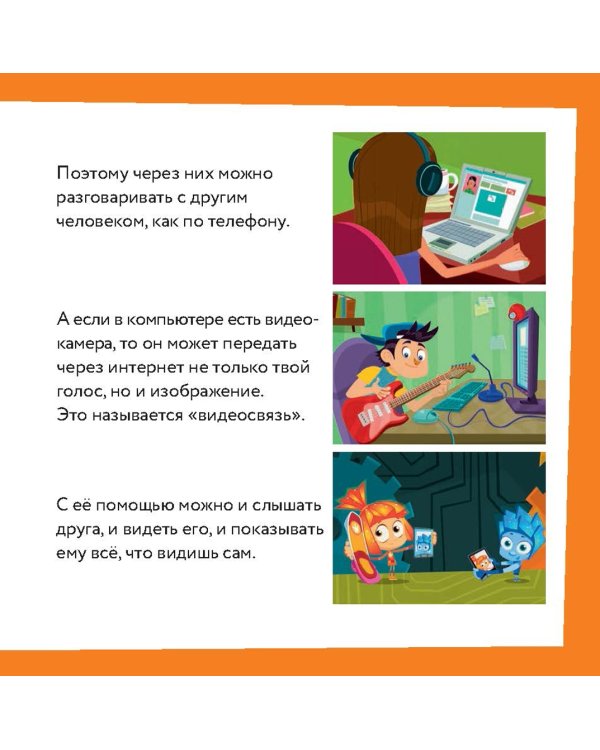 Поэтому через них можно разговаривать с другим человеком, как по телефону.

А если в компьютере есть видеокамера, то он может передать через интернет не только твой голос, но и изображение. Это называется «видеосвязь».

С её помощью можно и слышать друга, и видеть его, и показывать ему всё, что видишь сам.