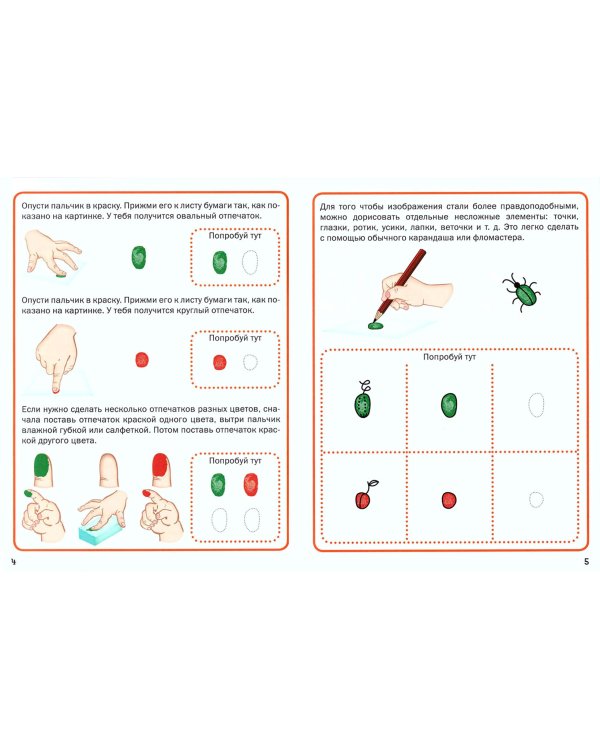 Опусти пальчик в краску. Прижми его к листу бумаги так, как показано на картинке. У тебя получится овальный отпечаток.

Попробуй тут

Опусти пальчик в краску. Прижми его к листу бумаги так, как показано на картинке. У тебя получится круглый отпечаток.

Попробуй тут

Если нужно сделать несколько отпечатков разных цветов, сначала поставь отпечаток краской одного цвета, вытри пальчик влажной губкой или салфеткой. Потом поставь отпечаток краской другого цвета.

Попробуй тут

4

Для того чтобы изображения стали более правдоподобными, можно дорисовать отдельные несложные элементы: точки, глазки, ротик, усики, лапки, веточки и т. д. Это легко сделать с помощью обычного карандаша или фломастера.

Попробуй тут

5