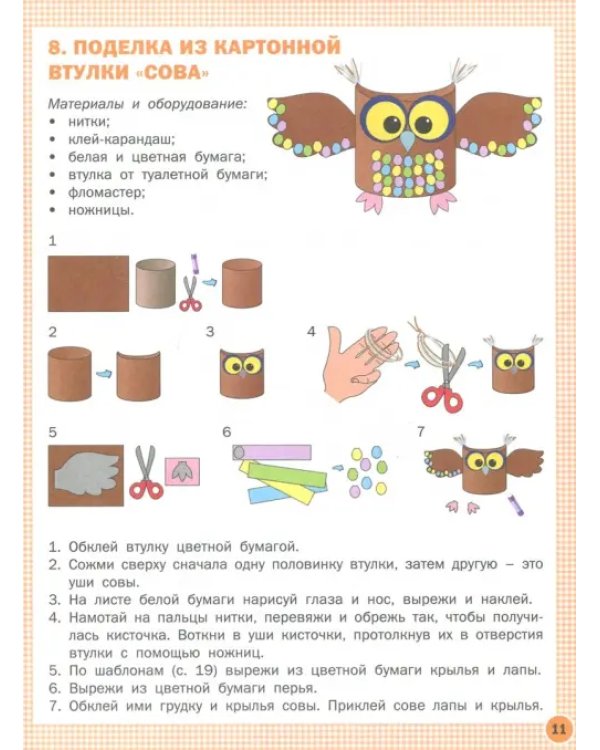 8. ПОДЕЛКА ИЗ КАРТОННОЙ ВТУЛКИ «СОВА»

Материалы и оборудование:
• нитки;
• клей-карандаш;
• белая и цветная бумага;
• втулка от туалетной бумаги;
• фломастер;
• ножницы.

1

2

3

4

5

6

7

1. Обклей втулку цветной бумагой.
2. Сожми сверху сначала одну половинку втулки, затем другую – это уши совы.
3. На листе белой бумаги нарисуй глаза и нос, вырежи и наклей.
4. Намотай на пальцы нитки, перевяжи и обрежь так, чтобы получилась кисточка. Воткни в уши кисточки, протолкнув их в отверстия втулки с помощью ножниц.
5. По шаблонам (с. 19) вырежи из цветной бумаги крылья и лапы.
6. Вырежи из цветной бумаги перья.
7. Обклей ими грудку и крылья совы. Приклей сове лапы и крылья.

11