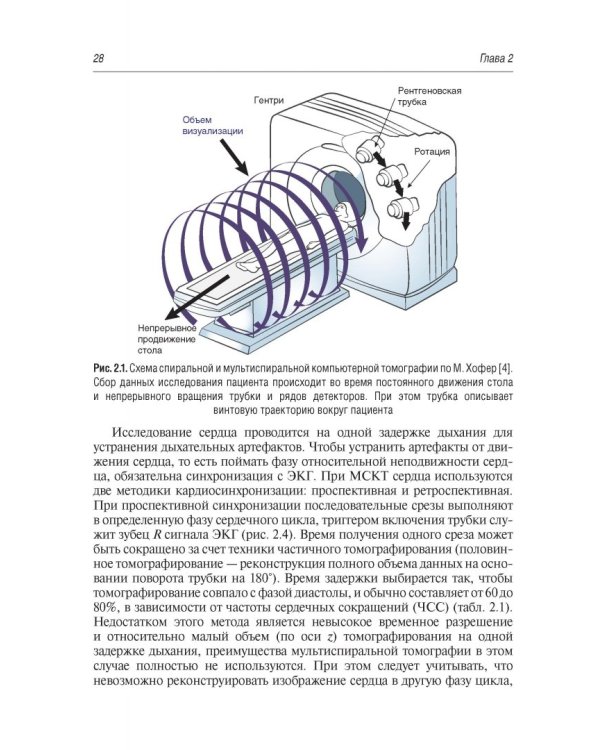 28

Глава 2

Гентри

Рентгеновская трубка

Объем визуализации

Ротация

Непрерывное продвижение стола

Рис. 2.1. Схема спиральной и мультиспиральной компьютерной томографии по М. Хофер [4]. Сбор данных исследования пациента происходит во время постоянного движения стола и непрерывного вращения трубки и рядов детекторов. При этом трубка описывает винтовую траекторию вокруг пациента

Исследование сердца проводится на одной задержке дыхания для устранения дыхательных артефактов. Чтобы устранить артефакты от движения сердца, то есть поймать фазу относительной неподвижности сердца, обязательна синхронизация с ЭКГ. При МСКТ сердца используются две методики кардиосинхронизации: проспективная и ретроспективная. При проспективной синхронизации последовательные срезы выполняют в определенную фазу сердечного цикла, триггером включения трубки служит зубец $R$ сигнала ЭКГ (рис. 2.4). Время получения одного среза может быть сокращено за счет техники частичного томографирования (половинное томографирование — реконструкция полного объема данных на основании поворота трубки на 180°). Время задержки выбирается так, чтобы томографирование совпало с фазой диастолы, и обычно составляет от 60 до 80%, в зависимости от частоты сердечных сокращений (ЧСС) (табл. 2.1). Недостатком этого метода является невысокое временное разрешение и относительно малый объем (по оси $z$) томографирования на одной задержке дыхания, преимущества мультиспиральной томографии в этом случае полностью не используются. При этом следует учитывать, что невозможно реконструировать изображение сердца в другую фазу цикла,