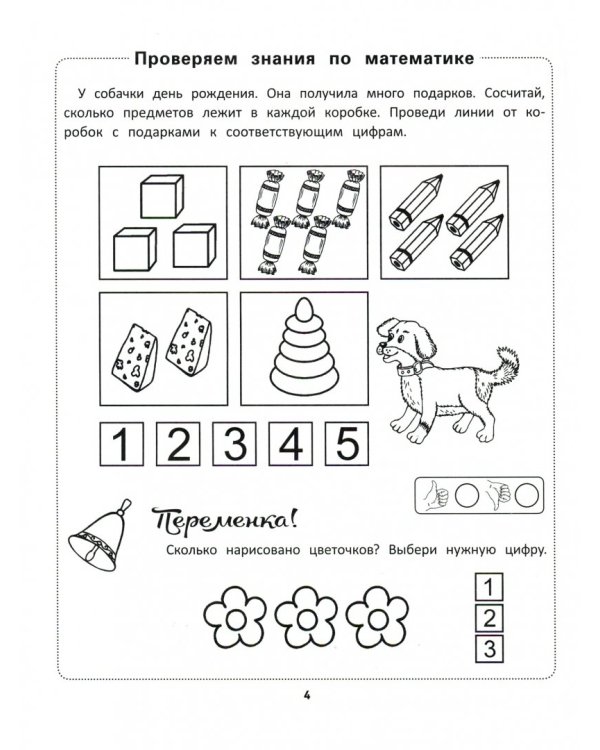 Проверяем знания по математике

У собачки день рождения. Она получила много подарков. Сосчитай, сколько предметов лежит в каждой коробке. Проведи линии от коробок с подарками к соответствующим цифрам.

1 2 3 4 5

Переменка!

Сколько нарисовано цветочков? Выбери нужную цифру.

1
2
3

4