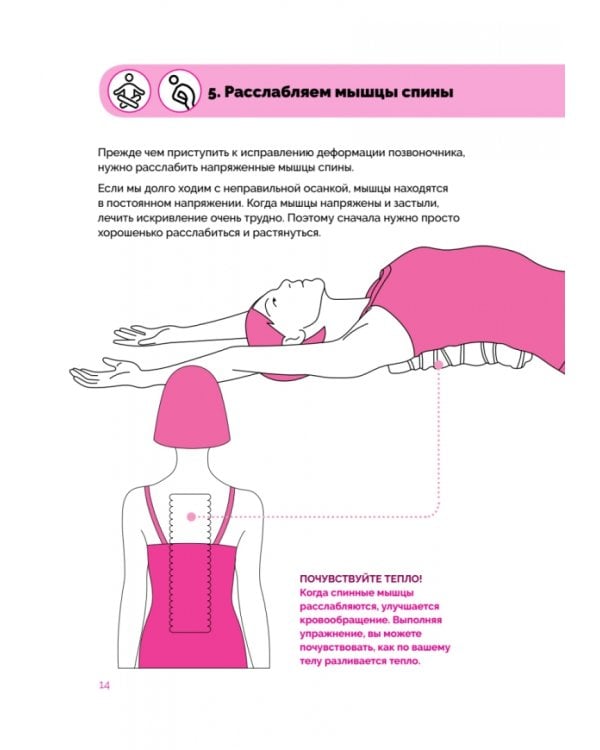 5. Расслабляем мышцы спины

Прежде чем приступить к исправлению деформации позвоночника, нужно расслабить напряженные мышцы спины.

Если мы долго ходим с неправильной осанкой, мышцы находятся в постоянном напряжении. Когда мышцы напряжены и застыли, лечить искривление очень трудно. Поэтому сначала нужно просто хорошенько расслабиться и растянуться.

ПОЧУВСТВУЙТЕ ТЕПЛО!
Когда спинные мышцы расслабляются, улучшается кровообращение. Выполняя упражнение, вы можете почувствовать, как по вашему телу разливается тепло.

14