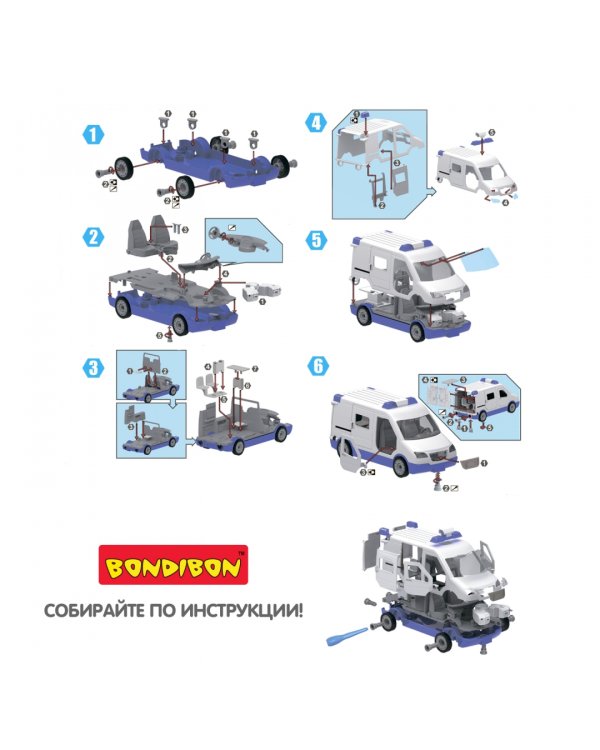 1

2

3

4

5

6

BONDIBON™

СОБИРАЙТЕ ПО ИНСТРУКЦИИ!