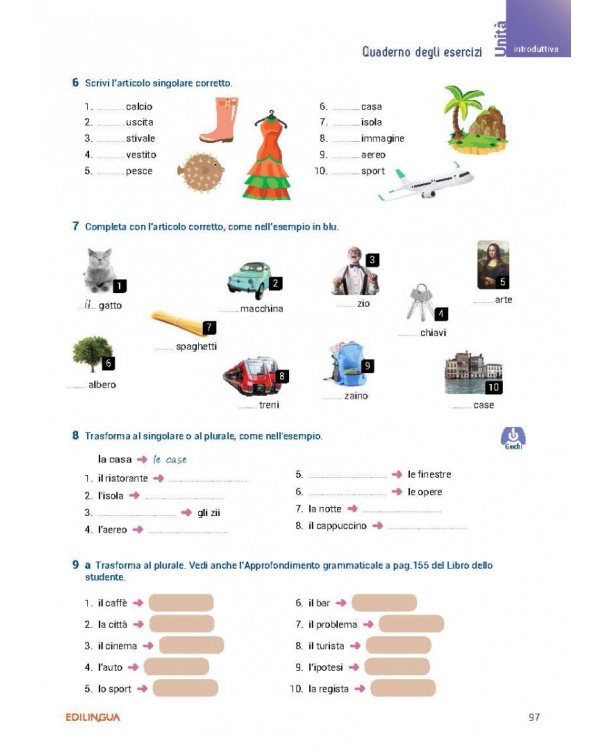 Quaderno degli esercizi

Unità introduttiva

6 Scrivi l'articolo singolare corretto.

1. ........calcio
2. ........uscita
3. ........stivale
4. ........vestito
5. ........pesce

6. ........casa
7. ........isola
8. ........immagine
9. ........aereo
10. ........sport

7 Completa con l'articolo corretto, come nell'esempio in blu.

1 il gatto
2 ........macchina
3 ........zio
4 ........chiavi
5 ........arte
6 ........albero
7 ........spaghetti
8 ........treni
9 ........zaino
10 ........case

8 Trasforma al singolare o al plurale, come nell'esempio.

Giochi

la casa → le case
1. il ristorante → ........
2. l'isola → ........
3. ........ → gli zii
4. l'aereo → ........
5. ........ → le finestre
6. ........ → le opere
7. la notte → ........
8. il cappuccino → ........

9 a Trasforma al plurale. Vedi anche l'Approfondimento grammaticale a pag.155 del Libro dello studente.

1. il caffè →
2. la città →
3. il cinema →
4. l'auto →
5. lo sport →
6. il bar →
7. il problema →
8. il turista →
9. l'ipotesi →
10. la regista →

EDILINGUA

97