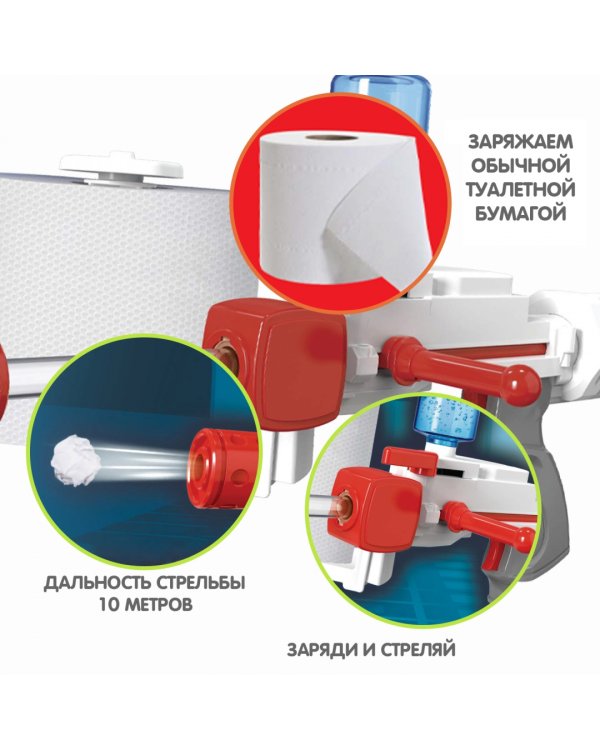 ЗАРЯЖАЕМ ОБЫЧНОЙ ТУАЛЕТНОЙ БУМАГОЙ

ДАЛЬНОСТЬ СТРЕЛЬБЫ 10 МЕТРОВ

ЗАРЯДИ И СТРЕЛЯЙ