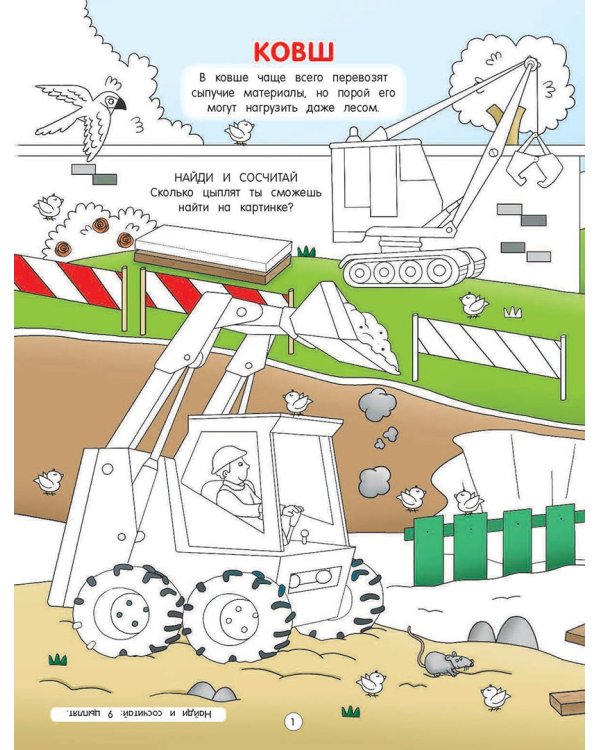 КОВШ

В ковше чаще всего перевозят сыпучие материалы, но порой его могут нагрузить даже лесом.

НАЙДИ И СОСЧИТАЙ
Сколько цыплят ты сможешь найти на картинке?

Найди и сосчитай: 9 цыплят.

1