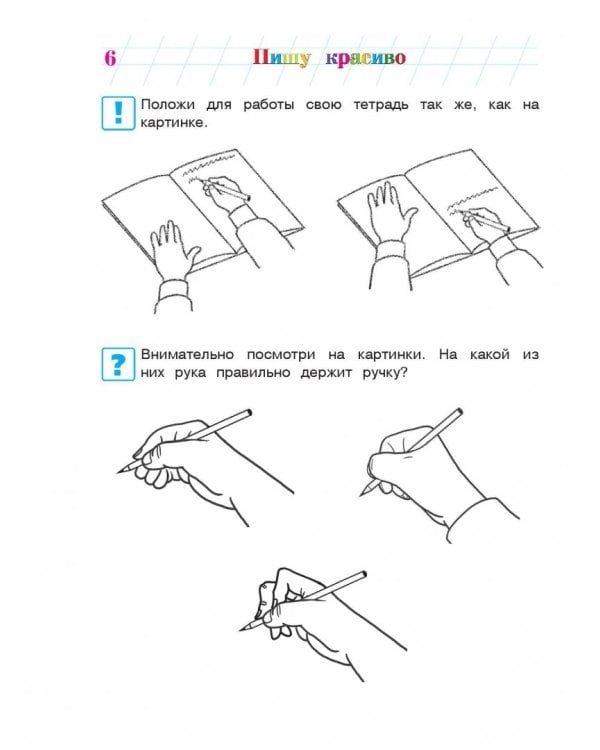 6 Пишу красиво

!

Положи для работы свою тетрадь так же, как на картинке.

?

Внимательно посмотри на картинки. На какой из них рука правильно держит ручку?