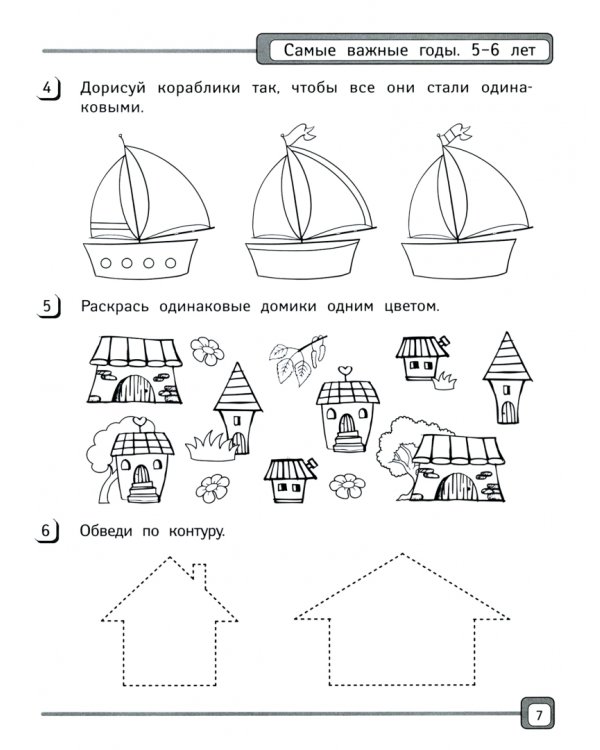 Самые важные годы. 5–6 лет

4 Дорисуй кораблики так, чтобы все они стали одинаковыми.

5 Раскрась одинаковые домики одним цветом.

6 Обведи по контуру.

7