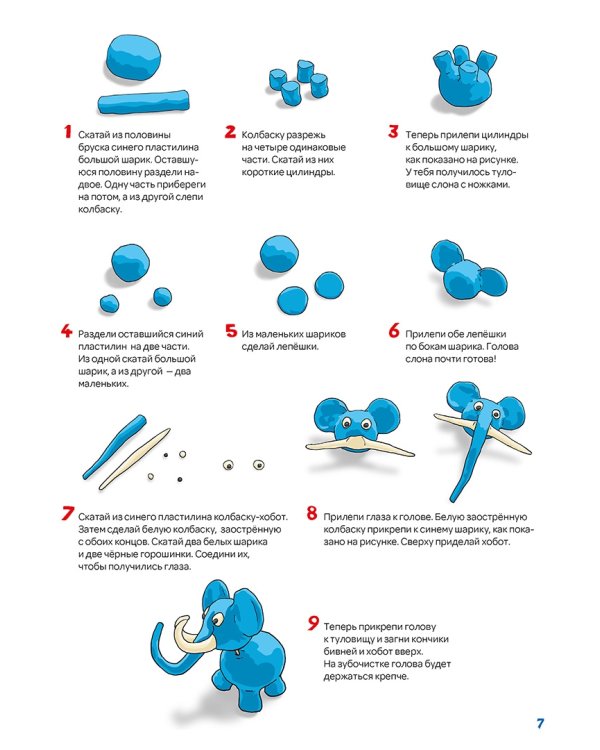 1 Скатай из половины бруска синего пластилина большой шарик. Оставшуюся половину раздели надвое. Одну часть прибереги на потом, а из другой слепи колбаску.

2 Колбаску разрежь на четыре одинаковые части. Скатай из них короткие цилиндры.

3 Теперь прилепи цилиндры к большому шарику, как показано на рисунке. У тебя получилось туловище слона с ножками.

4 Раздели оставшийся синий пластилин на две части. Из одной скатай большой шарик, а из другой — два маленьких.

5 Из маленьких шариков сделай лепёшки.

6 Прилепи обе лепёшки по бокам шарика. Голова слона почти готова!

7 Скатай из синего пластилина колбаску-хобот. Затем сделай белую колбаску, заострённую с обоих концов. Скатай два белых шарика и две чёрные горошинки. Соедини их, чтобы получились глаза.

8 Прилепи глаза к голове. Белую заострённую колбаску прикрепи к синему шарику, как показано на рисунке. Сверху приделай хобот.

9 Теперь прикрепи голову к туловищу и загни кончики бивней и хобот вверх. На зубочистке голова будет держаться крепче.

7