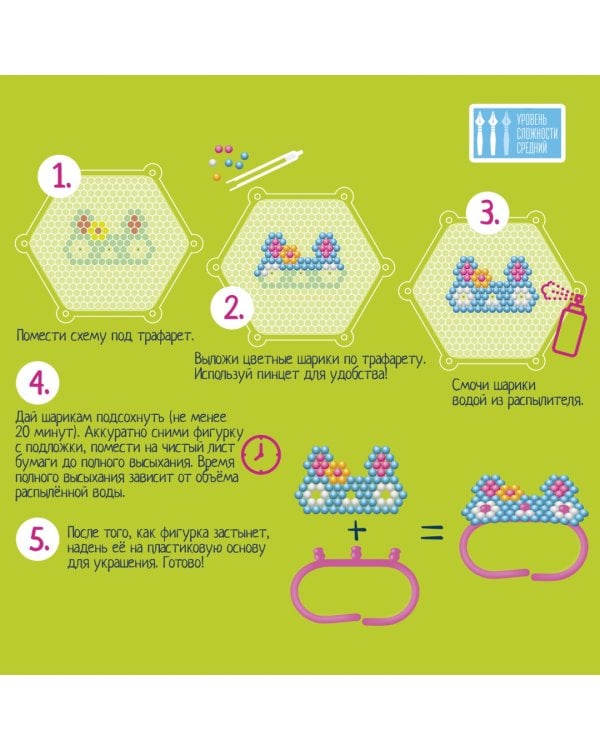 УРОВЕНЬ СЛОЖНОСТИ СРЕДНИЙ

1.

Помести схему под трафарет.

2.

Выложи цветные шарики по трафарету. Используй пинцет для удобства!

3.

Смочи шарики водой из распылителя.

4.

Дай шарикам подсохнуть (не менее 20 минут). Аккуратно сними фигурку с подложки, помести на чистый лист бумаги до полного высыхания. Время полного высыхания зависит от объёма распылённой воды.

5.

После того, как фигурка застынет, надень её на пластиковую основу для украшения. Готово!

+

=