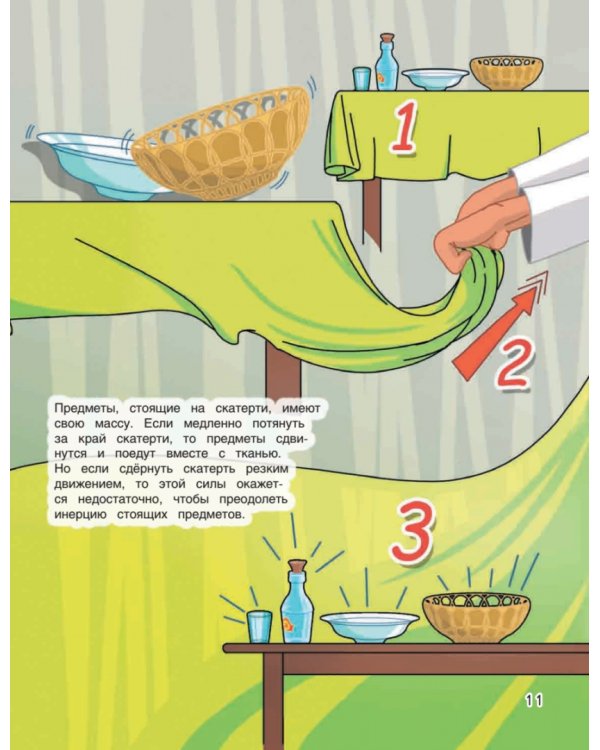 1

2

Предметы, стоящие на скатерти, имеют свою массу. Если медленно потянуть за край скатерти, то предметы сдвинутся и поедут вместе с тканью. Но если сдёрнуть скатерть резким движением, то этой силы окажется недостаточно, чтобы преодолеть инерцию стоящих предметов.

3

11