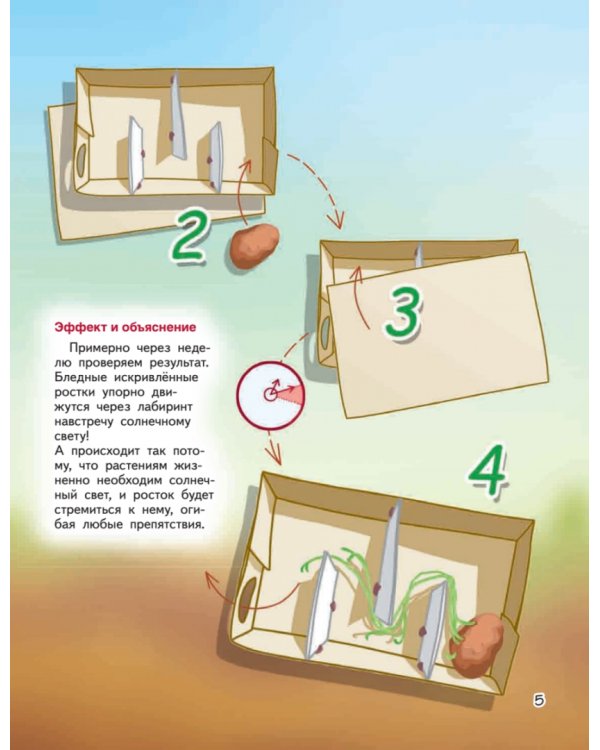 2

3

Эффект и объяснение

Примерно через неделю проверяем результат. Бледные искривлённые ростки упорно движутся через лабиринт навстречу солнечному свету!
А происходит так потому, что растениям жизненно необходим солнечный свет, и росток будет стремиться к нему, огибая любые препятствия.

4

5