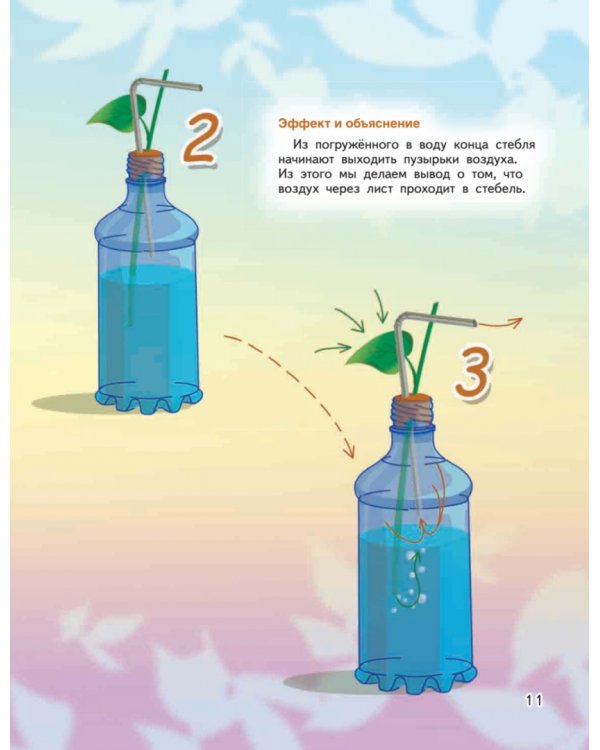 2

Эффект и объяснение

Из погружённого в воду конца стебля начинают выходить пузырьки воздуха. Из этого мы делаем вывод о том, что воздух через лист проходит в стебель.

3

11